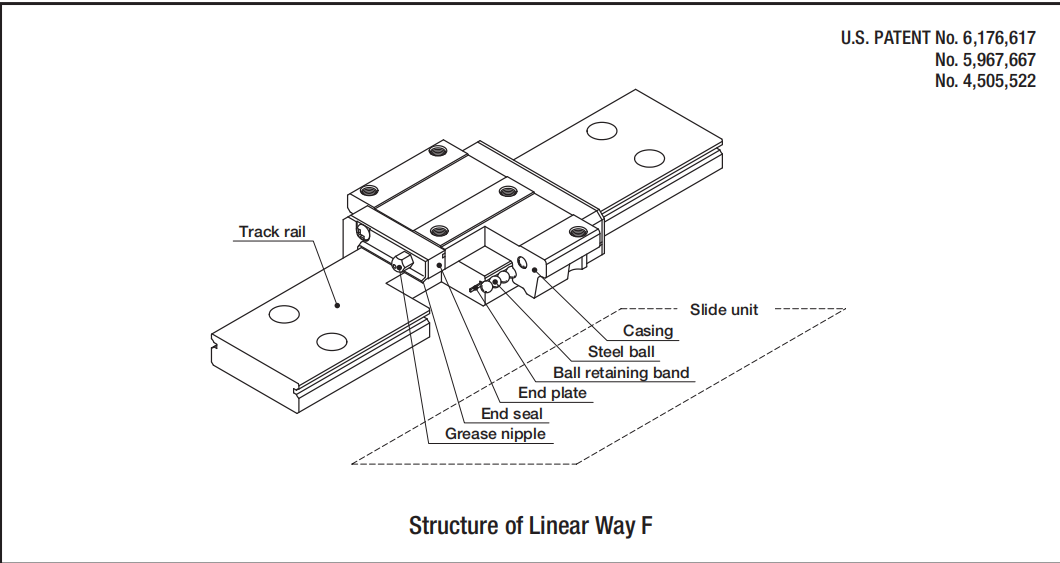 U.S. PATENT No. 6,176,617
No. 5,967,667
No. 4,505,522

Track rail

Slide unit

Casing

Steel ball

Ball retaining band

End plate

End seal

Grease nipple

Structure of Linear Way F